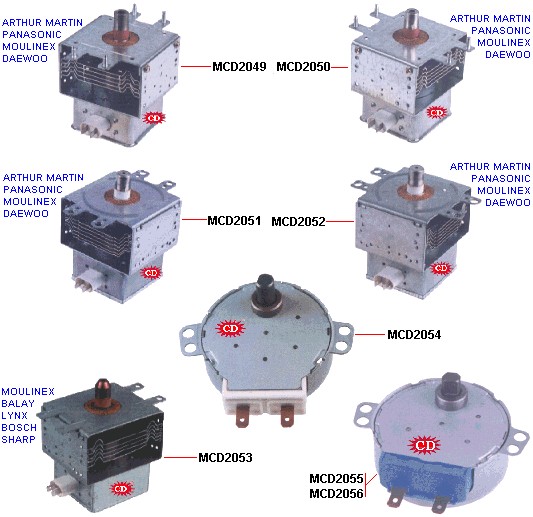 ARTHUR MARTIN
PANASONIC
MOULINEX
DAEWOO

CD

MCD2049

MCD2050

ARTHUR MARTIN
PANASONIC
MOULINEX
DAEWOO

CD

ARTHUR MARTIN
PANASONIC
MOULINEX
DAEWOO

CD

MCD2051

MCD2052

ARTHUR MARTIN
PANASONIC
MOULINEX
DAEWOO

CD

CD

MCD2054

MOULINEX
BALAY
LYNX
BOSCH
SHARP

CD

MCD2053

CD

MCD2055
MCD2056