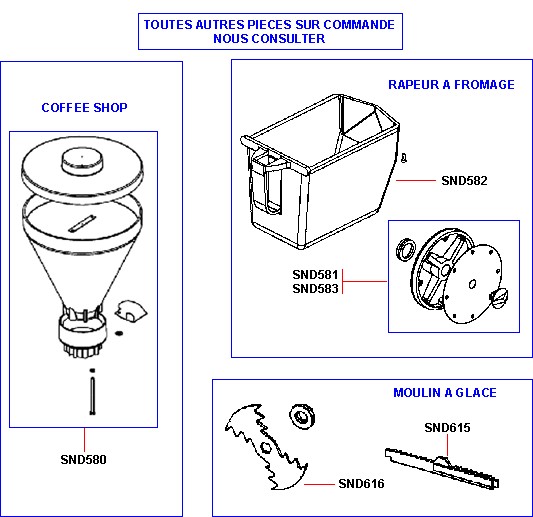 TOUTES AUTRES PIECES SUR COMMANDE
NOUS CONSULTER

COFFEE SHOP

SND580

RAPEUR A FROMAGE

SND582

SND581
SND583

MOULIN A GLACE

SND615

SND616