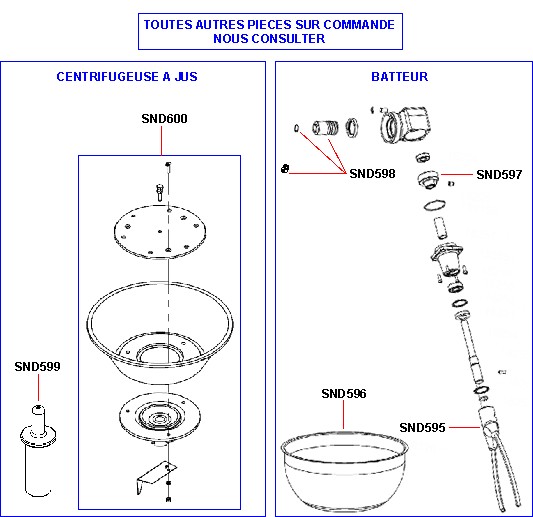 TOUTES AUTRES PIECES SUR COMMANDE
NOUS CONSULTER

CENTRIFUGEUSE A JUS

SND600

SND599

BATTEUR

SND598

SND597

SND596

SND595