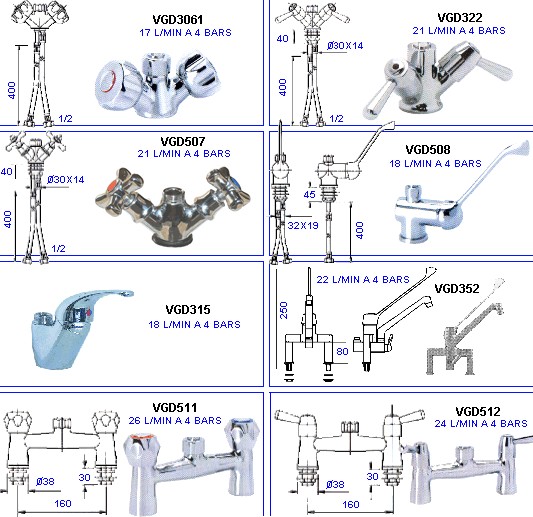 VGD3061
17 L/MIN A 4 BARS

400
1/2

VGD322
21 L/MIN A 4 BARS

40
Ø30X14
400
1/2

VGD507
21 L/MIN A 4 BARS

40
Ø30X14
400
1/2

VGD508
18 L/MIN A 4 BARS

45
32X19
400

VGD315
18 L/MIN A 4 BARS

22 L/MIN A 4 BARS
VGD352

250
80

VGD511
26 L/MIN A 4 BARS

Ø38
30
160

VGD512
24 L/MIN A 4 BARS

Ø38
30
160