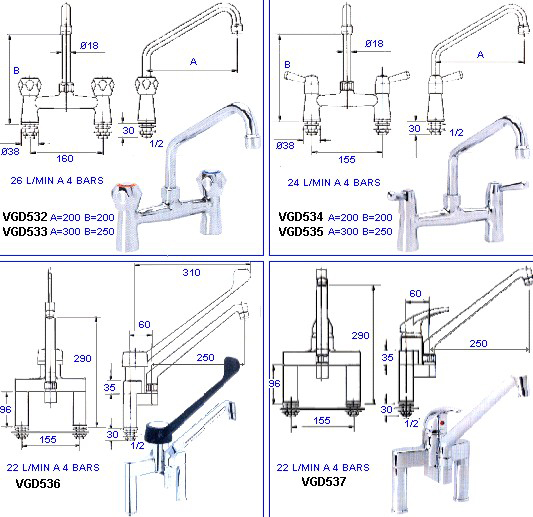 B
Ø18
A
30
1/2
Ø38
160
26 L/MIN A 4 BARS
VGD532 A=200 B=200
VGD533 A=300 B=250

B
Ø18
A
30
1/2
Ø38
155
24 L/MIN A 4 BARS
VGD534 A=200 B=200
VGD535 A=300 B=250

310
60
290
250
35
96
30
1/2
155
22 L/MIN A 4 BARS
VGD536

60
290
250
35
96
30
1/2
155
22 L/MIN A 4 BARS
VGD537