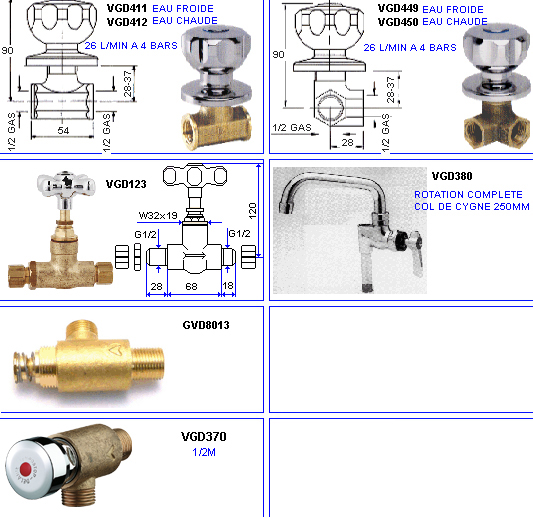 VGD411 EAU FROIDE
VGD412 EAU CHAUDE
26 L/MIN A 4 BARS
90
28-37
54
1/2 GAS
1/2 GAS

VGD449 EAU FROIDE
VGD450 EAU CHAUDE
26 L/MIN A 4 BARS
90
28-37
1/2 GAS
28
1/2 GAS

VGD123
W32x19
120
G1/2
G1/2
28
68
18

VGD380
ROTATION COMPLETE
COL DE CYGNE 250MM

GVD8013

VGD370
1/2M