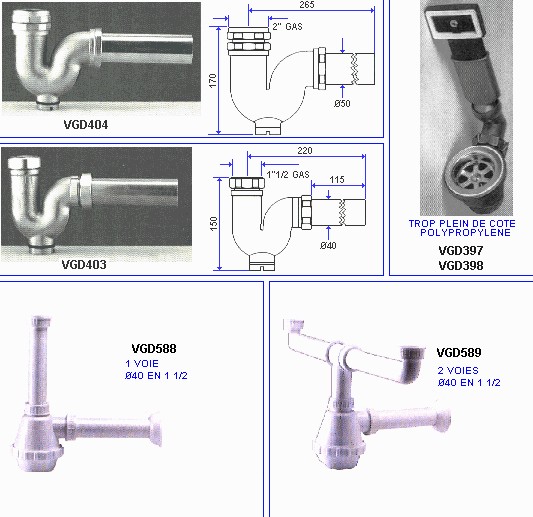 VGD404

265

2" GAS

170

Ø50

VGD403

220

1"1/2 GAS

115

150

Ø40

TROP PLEIN DE COTE
POLYPROPYLENE

VGD397
VGD398

VGD588
1 VOIE
Ø40 EN 1 1/2

VGD589
2 VOIES
Ø40 EN 1 1/2