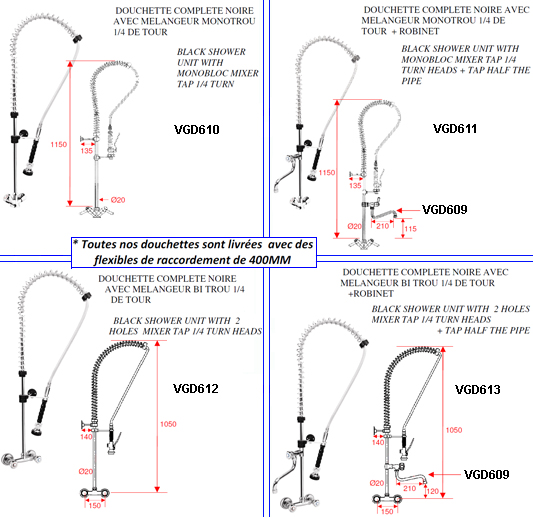 DOUCHETTE COMPLETE NOIRE AVEC MELANGEUR MONOTROU 1/4 DE TOUR

BLACK SHOWER UNIT WITH MONOBLOC MIXER TAP 1/4 TURN

VGD610

1150

135

Ø20

DOUCHETTE COMPLETE NOIRE AVEC MELANGEUR MONOTROU 1/4 DE TOUR + ROBINET

BLACK SHOWER UNIT WITH MONOBLOC MIXER TAP 1/4 TURN HEADS + TAP HALF THE PIPE

VGD611

1150

135

VGD609

Ø20

210

115

* Toutes nos douchettes sont livrées avec des flexibles de raccordement de 400MM

DOUCHETTE COMPLETE NOIRE AVEC MELANGEUR BI TROU 1/4 DE TOUR

BLACK SHOWER UNIT WITH 2 HOLES MIXER TAP 1/4 TURN HEADS

VGD612

1050

140

Ø20

150

DOUCHETTE COMPLETE NOIRE AVEC MELANGEUR BI TROU 1/4 DE TOUR +ROBINET

BLACK SHOWER UNIT WITH 2 HOLES MIXER TAP 1/4 TURN HEADS + TAP HALF THE PIPE

VGD613

1050

140

VGD609

Ø20

210

120

150