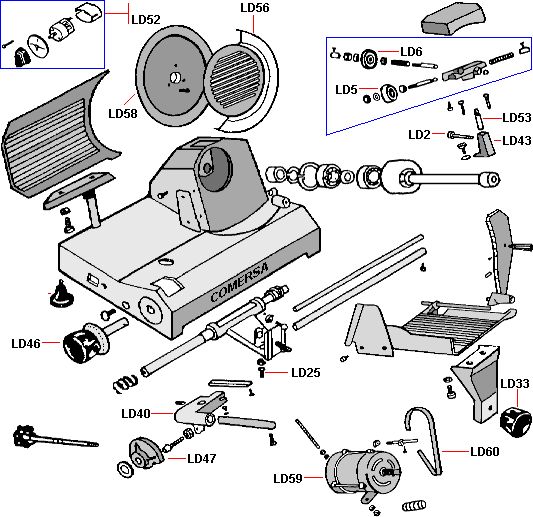 LD52
LD56
LD58
LD6
LD5
LD53
LD2
LD43
COMERSA
LD46
LD25
LD33
LD40
LD47
LD60
LD59