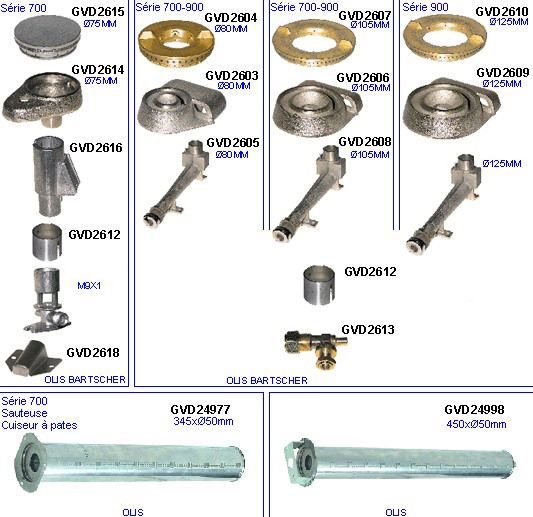 Série 700
GVD2615
Ø75MM
GVD2614
Ø75MM
GVD2616
GVD2612
M9X1
GVD2618
OLIS BARTSCHER

Série 700-900
GVD2604
Ø80MM
GVD2603
Ø80MM
GVD2605
Ø80MM

Série 700-900
GVD2607
Ø105MM
GVD2606
Ø105MM
GVD2608
Ø105MM

Série 900
GVD2610
Ø125MM
GVD2609
Ø125MM
Ø125MM

GVD2612
GVD2613
OLIS BARTSCHER

Série 700
Sauteuse
Cuiseur à pates
GVD24977
345xØ50mm
OLIS

GVD24998
450xØ50mm
OLIS