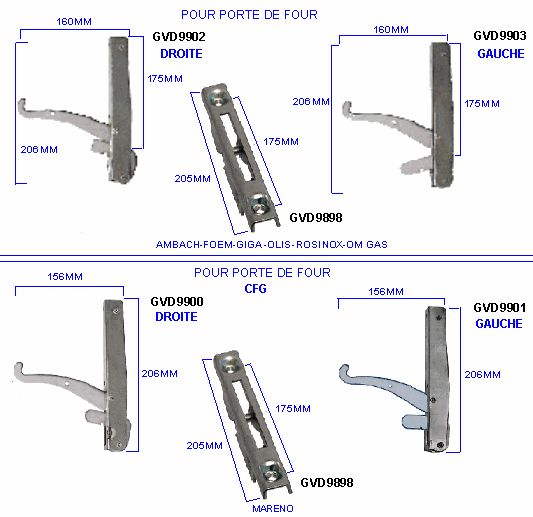 POUR PORTE DE FOUR

160MM
GVD9902
DROITE
175MM
206MM

175MM
205MM
GVD9898

160MM
GVD9903
GAUCHE
206MM
175MM

AMBACH-FOEM-GIGA-OLIS-ROSINOX-OM GAS

POUR PORTE DE FOUR
CFG

156MM
GVD9900
DROITE
206MM

175MM
205MM
GVD9898
MARENO

156MM
GVD9901
GAUCHE
206MM