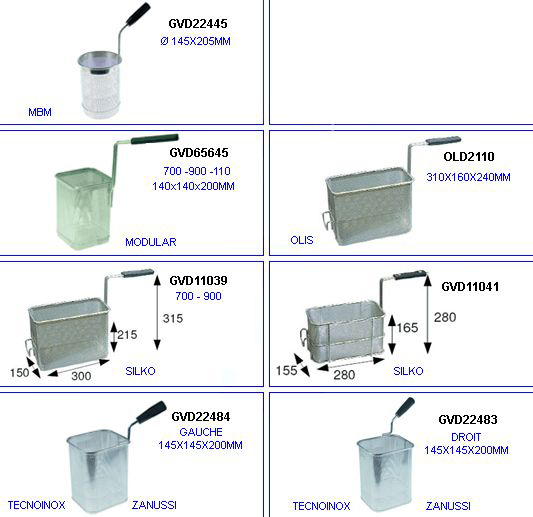 GVD22445
Ø 145X205MM

MBM

GVD65645
700 -900 -110
140x140x200MM

MODULAR

OLD2110
310X160X240MM

OLIS

GVD11039
700 - 900

315

215

150

300

SILKO

GVD11041

280

165

155

280

SILKO

GVD22484
GAUCHE
145X145X200MM

TECNOINOX

ZANUSSI

GVD22483
DROIT
145X145X200MM

TECNOINOX

ZANUSSI