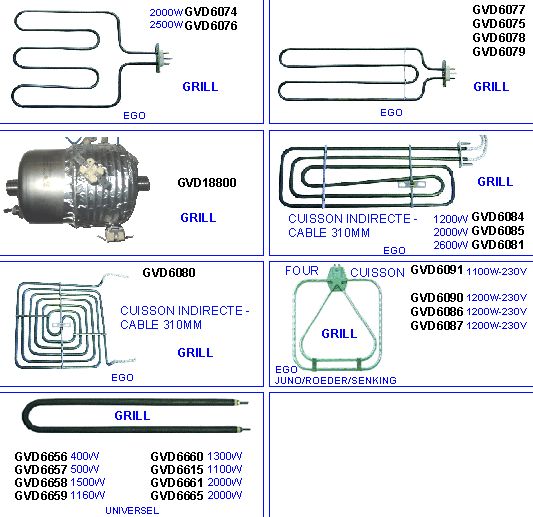 2000W GVD6074
2500W GVD6076

GRILL

EGO

GVD6077
GVD6075
GVD6078
GVD6079

GRILL

EGO

GVD18800

GRILL

GRILL

CUISSON INDIRECTE - CABLE 310MM

1200W GVD6084
2000W GVD6085
2600W GVD6081

EGO

GVD6080

CUISSON INDIRECTE - CABLE 310MM

GRILL

EGO

FOUR CUISSON

GVD6091 1100W-230V

GVD6090 1200W-230V
GVD6086 1200W-230V
GVD6087 1200W-230V

GRILL

EGO
JUNO/ROEDER/SENKING

GRILL

GVD6656 400W
GVD6657 500W
GVD6658 1500W
GVD6659 1160W

GVD6660 1300W
GVD6615 1100W
GVD6661 2000W
GVD6665 2000W

UNIVERSEL