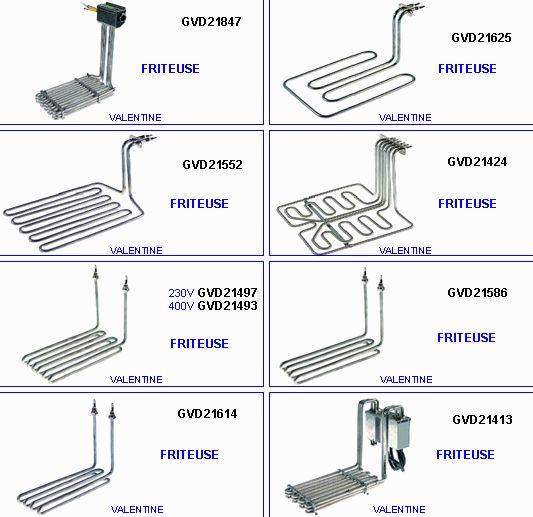 GVD21847

FRITEUSE

VALENTINE

GVD21625

FRITEUSE

VALENTINE

GVD21552

FRITEUSE

VALENTINE

GVD21424

FRITEUSE

VALENTINE

230V GVD21497
400V GVD21493

FRITEUSE

VALENTINE

GVD21586

FRITEUSE

VALENTINE

GVD21614

FRITEUSE

VALENTINE

GVD21413

FRITEUSE

VALENTINE