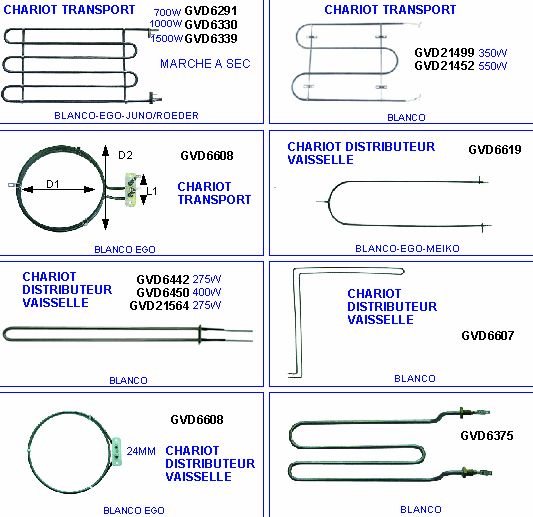 CHARIOT TRANSPORT
700W GVD6291
1000W GVD6330
1500W GVD6339

MARCHE A SEC

BLANCO-EGO-JUNO/ROEDER

CHARIOT TRANSPORT

GVD21499 350W
GVD21452 550W

BLANCO

D2
D1
L1

GVD6608

CHARIOT TRANSPORT

BLANCO EGO

CHARIOT DISTRIBUTEUR VAISSELLE

GVD6619

BLANCO-EGO-MEIKO

CHARIOT DISTRIBUTEUR VAISSELLE

GVD6442 275W
GVD6450 400W
GVD21564 275W

BLANCO

CHARIOT DISTRIBUTEUR VAISSELLE

GVD6607

BLANCO

GVD6608

24MM

CHARIOT DISTRIBUTEUR VAISSELLE

BLANCO EGO

GVD6375

BLANCO