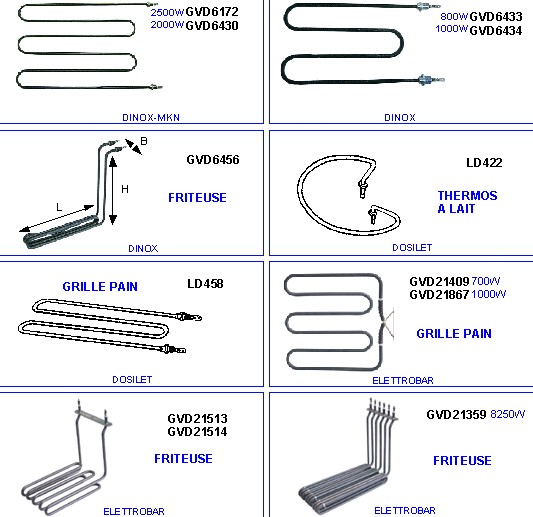 2500W GVD6172
2000W GVD6430

DINOX-MKN

800W GVD6433
1000W GVD6434

DINOX

B
H
L

GVD6456

FRITEUSE

DINOX

LD422

THERMOS
A LAIT

DOSILET

GRILLE PAIN

LD458

DOSILET

GVD21409 700W
GVD21867 1000W

GRILLE PAIN

ELETTROBAR

GVD21513
GVD21514

FRITEUSE

ELETTROBAR

GVD21359 8250W

FRITEUSE

ELETTROBAR