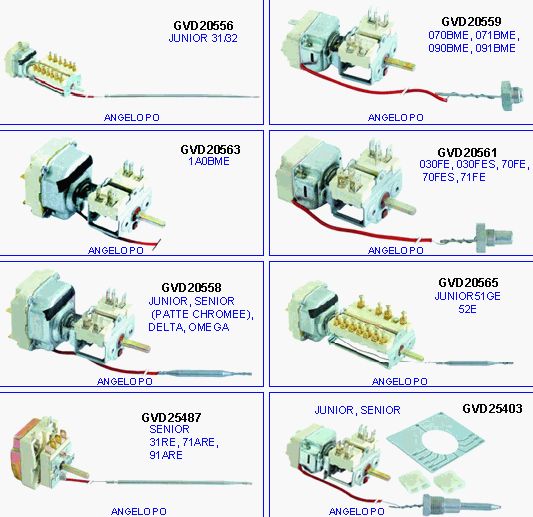 GVD20556
JUNIOR 31/32

ANGELO PO

GVD20559
070BME, 071BME, 090BME, 091BME

ANGELO PO

GVD20563
1A0BME

ANGELO PO

GVD20561
030FE, 030FES, 70FE, 70FES, 71FE

ANGELO PO

GVD20558
JUNIOR, SENIOR (PATTE CHROMEE), DELTA, OMEGA

ANGELO PO

GVD20565
JUNIOR51GE 52E

ANGELO PO

GVD25487
SENIOR 31RE, 71ARE, 91ARE

ANGELO PO

JUNIOR, SENIOR
GVD25403

ANGELO PO