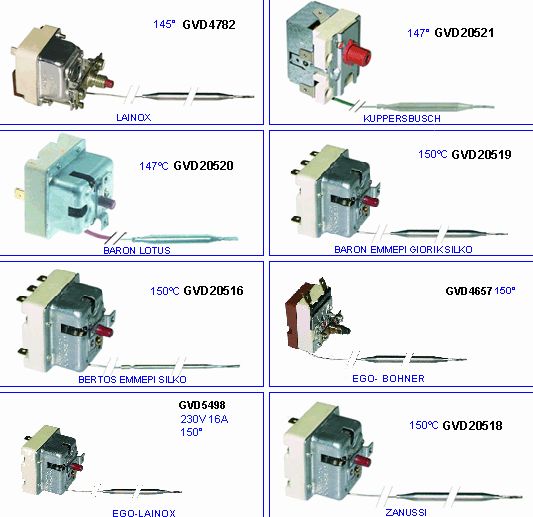 145° GVD4782

LAINOX

147° GVD20521

KUPPERSBUSCH

147°C GVD20520

BARON LOTUS

150°C GVD20519

BARON EMMEPI GIORIKSILKO

150°C GVD20516

BERTOS EMMEPI SILKO

GVD4657 150°

EGO- BOHNER

GVD5498
230V 16A
150°

EGO-LAINOX

150°C GVD20518

ZANUSSI