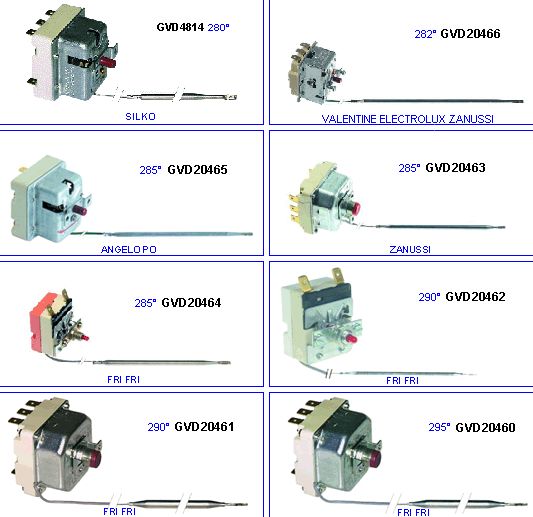 GVD4814 280°

SILKO

282° GVD20466

VALENTINE ELECTROLUX ZANUSSI

285° GVD20465

ANGELO PO

285° GVD20463

ZANUSSI

285° GVD20464

FRI FRI

290° GVD20462

FRI FRI

290° GVD20461

FRI FRI

295° GVD20460

FRI FRI