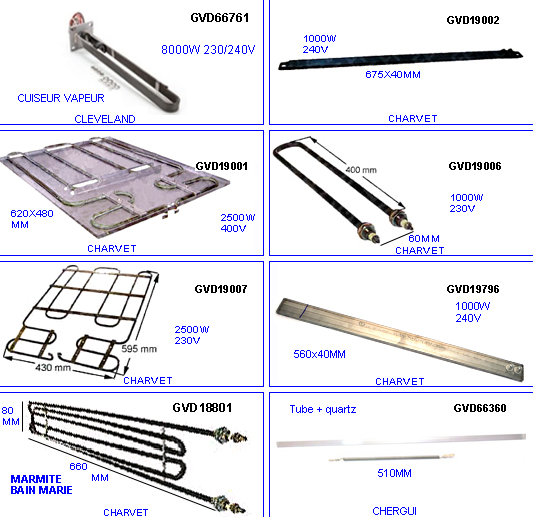 GVD66761

8000W 230/240V

CUISEUR VAPEUR

CLEVELAND

GVD19002

1000W
240V

675X40MM

CHARVET

GVD19001

620X480
MM

2500W
400V

CHARVET

400 mm

GVD19006

1000W
230V

60MM

CHARVET

GVD19007

2500W
230V

595 mm

430 mm

CHARVET

GVD19796

1000W
240V

560x40MM

CHARVET

80
MM

GVD18801

660
MM

MARMITE
BAIN MARIE

CHARVET

Tube + quartz

GVD66360

510MM

CHERGUI