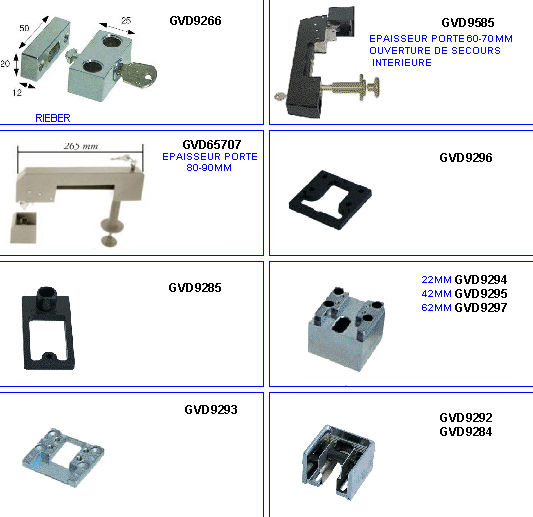 50
25
20
12
GVD9266
RIEBER

GVD9585
EPAISSEUR PORTE 60-70 MM
OUVERTURE DE SECOURS
INTERIEURE

265 mm
GVD65707
EPAISSEUR PORTE
80-90MM

GVD9296

GVD9285

22MM GVD9294
42MM GVD9295
62MM GVD9297

GVD9293

GVD9292
GVD9284