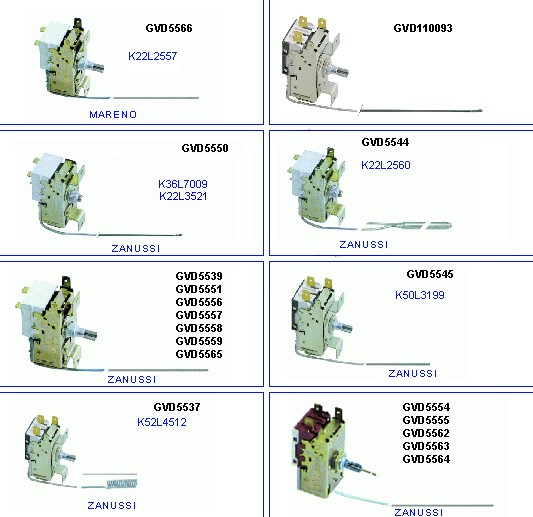 GVD5566
K22L2557
MARENO

GVD110093

GVD5550
K36L7009
K22L3521
ZANUSSI

GVD5544
K22L2560
ZANUSSI

GVD5539
GVD5551
GVD5556
GVD5557
GVD5558
GVD5559
GVD5565
ZANUSSI

GVD5545
K50L3199
ZANUSSI

GVD5537
K52L4512
ZANUSSI

GVD5554
GVD5555
GVD5562
GVD5563
GVD5564
ZANUSSI