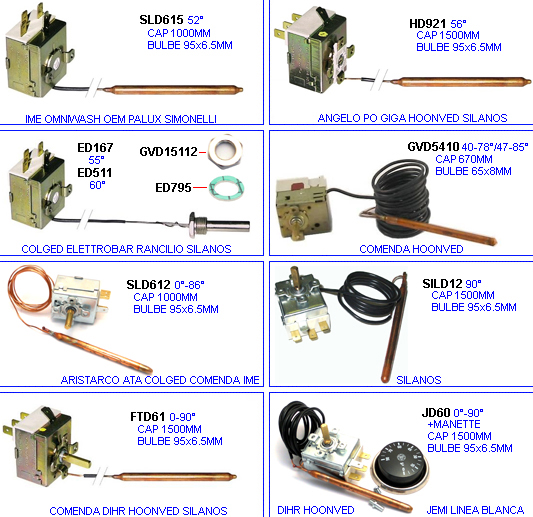 SLD615 52°
CAP 1000MM
BULBE 95x6.5MM

IME OMNIWASH OEM PALUX SIMONELLI

HD921 56°
CAP 1500MM
BULBE 95x6.5MM

ANGELO PO GIGA HOONVED SILANOS

ED167
55°
ED511
60°

GVD15112

ED795

COLGED ELETTROBAR RANCILIO SILANOS

GVD5410 40-78°/47-85°
CAP 670MM
BULBE 65x8MM

COMENDA HOONVED

SLD612 0°-86°
CAP 1000MM
BULBE 95x6.5MM

ARISTARCO ATA COLGED COMENDA IME

SILD12 90°
CAP 1500MM
BULBE 95x6.5MM

SILANOS

FTD61 0-90°
CAP 1500MM
BULBE 95x6.5MM

COMENDA DIHR HOONVED SILANOS

JD60 0°-90°
+MANETTE
CAP 1500MM
BULBE 95x6.5MM

DIHR HOONVED

JEMI LINEA BLANCA